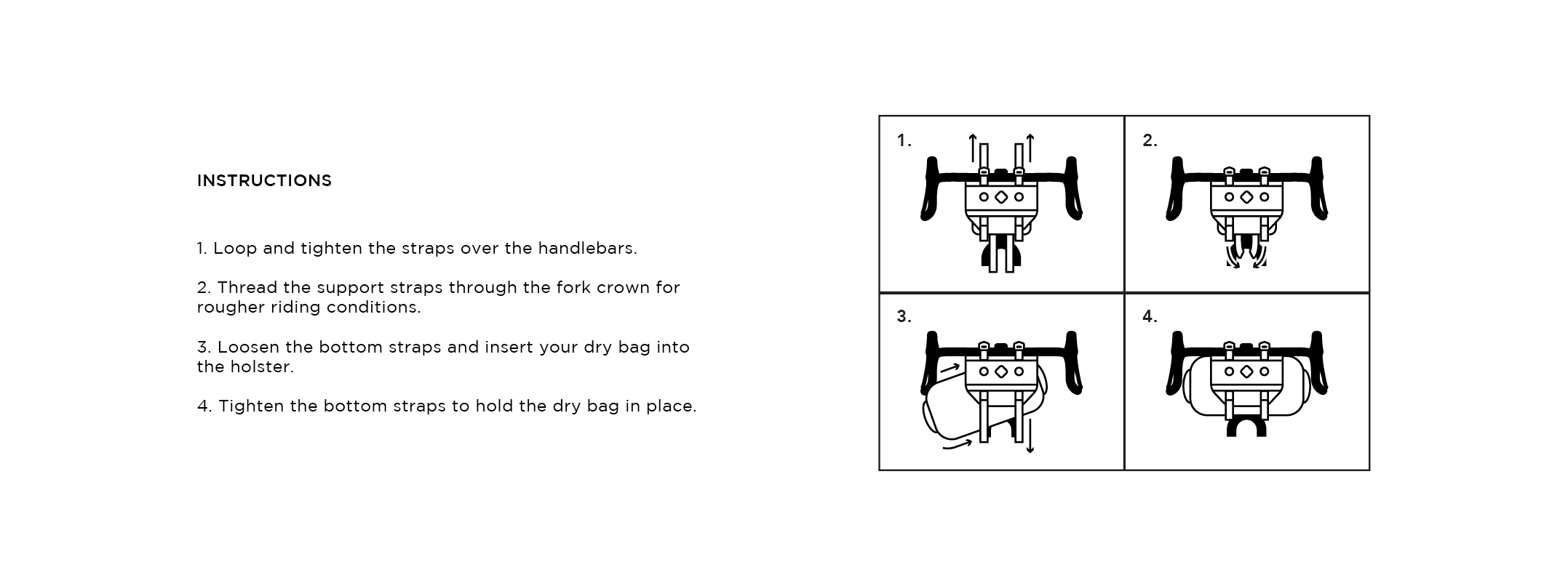 INSTRUCTIONS

1. Loop and tighten the straps over the handlebars.

2. Thread the support straps through the fork crown for rougher riding conditions.

3. Loosen the bottom straps and insert your dry bag into the holster.

4. Tighten the bottom straps to hold the dry bag in place.

1.

2.

3.

4.